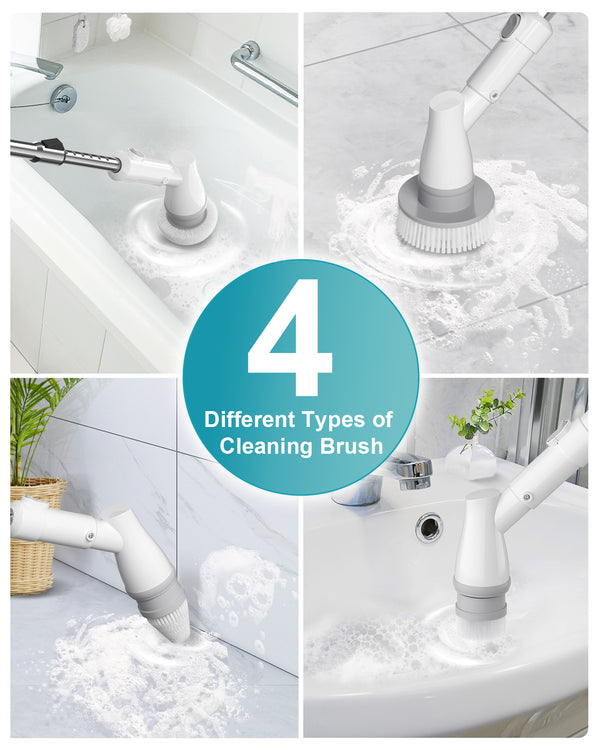 4
Different Types of Cleaning Brush