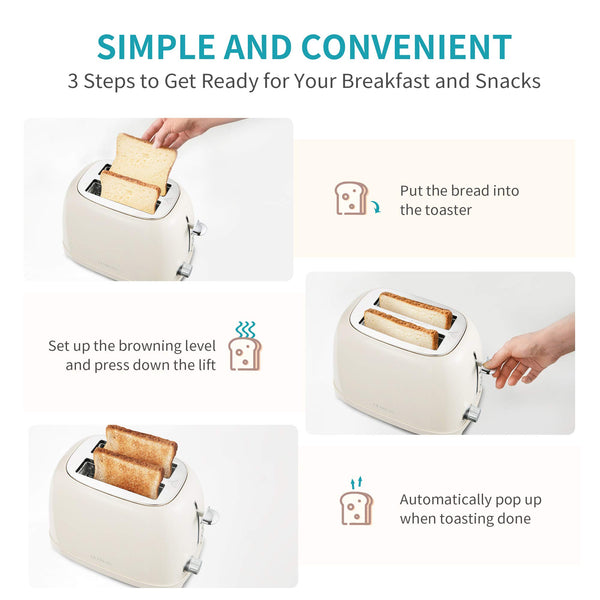 SIMPLE AND CONVENIENT
3 Steps to Get Ready for Your Breakfast and Snacks

Put the bread into the toaster

Set up the browning level and press down the lift

Automatically pop up when toasting done